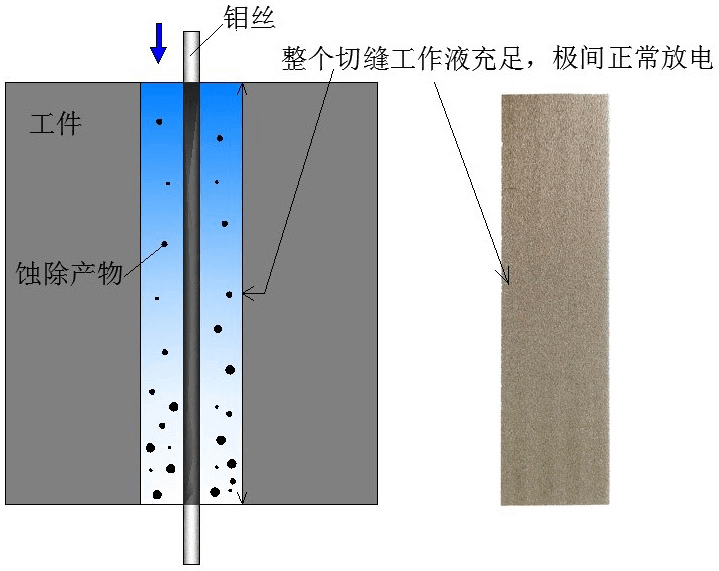 钼丝

整个切缝工作液充足，极间正常放电

工件

蚀除产物